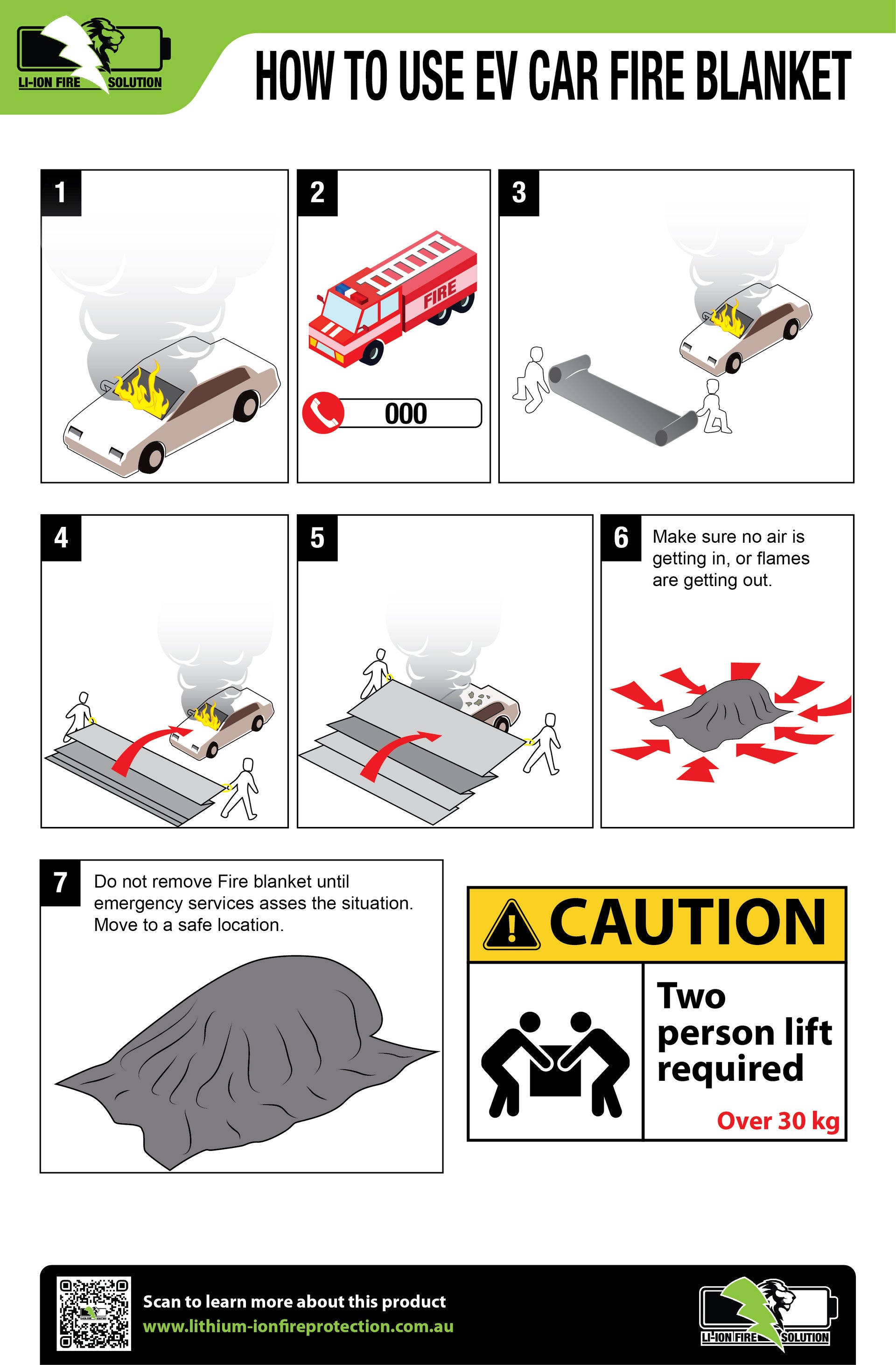 LI-ION FIRE SOLUTION

HOW TO USE EV CAR FIRE BLANKET

1

2

FIRE

000

3

4

5

6 Make sure no air is getting in, or flames are getting out.

7 Do not remove Fire blanket until emergency services asses the situation. Move to a safe location.

CAUTION

Two person lift required

Over 30 kg

Scan to learn more about this product
www.lithium-ionfireprotection.com.au

LI-ION FIRE SOLUTION